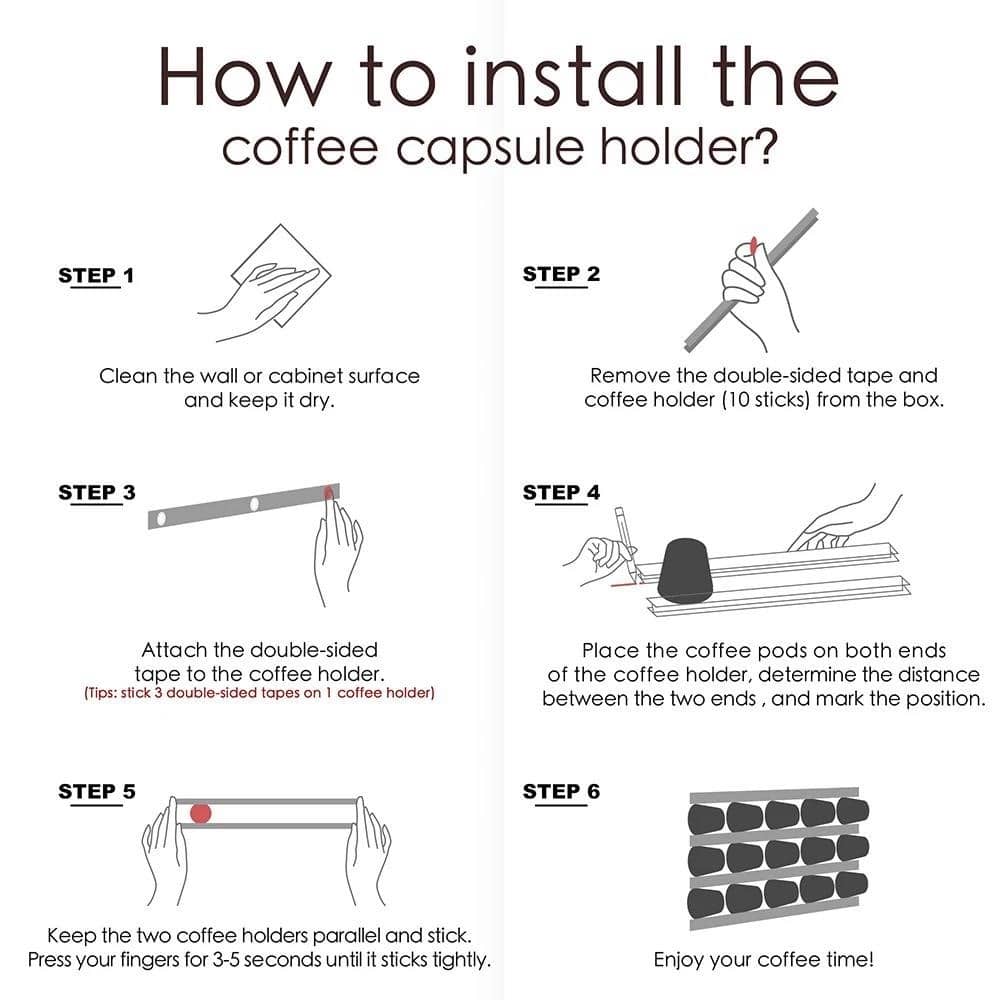 How to install the coffee capsule holder?

STEP 1

Clean the wall or cabinet surface and keep it dry.

STEP 2

Remove the double-sided tape and coffee holder (10 sticks) from the box.

STEP 3

Attach the double-sided tape to the coffee holder.
(Tips: stick 3 double-sided tapes on 1 coffee holder)

STEP 4

Place the coffee pods on both ends of the coffee holder, determine the distance between the two ends , and mark the position.

STEP 5

Keep the two coffee holders parallel and stick. Press your fingers for 3-5 seconds until it sticks tightly.

STEP 6

Enjoy your coffee time!